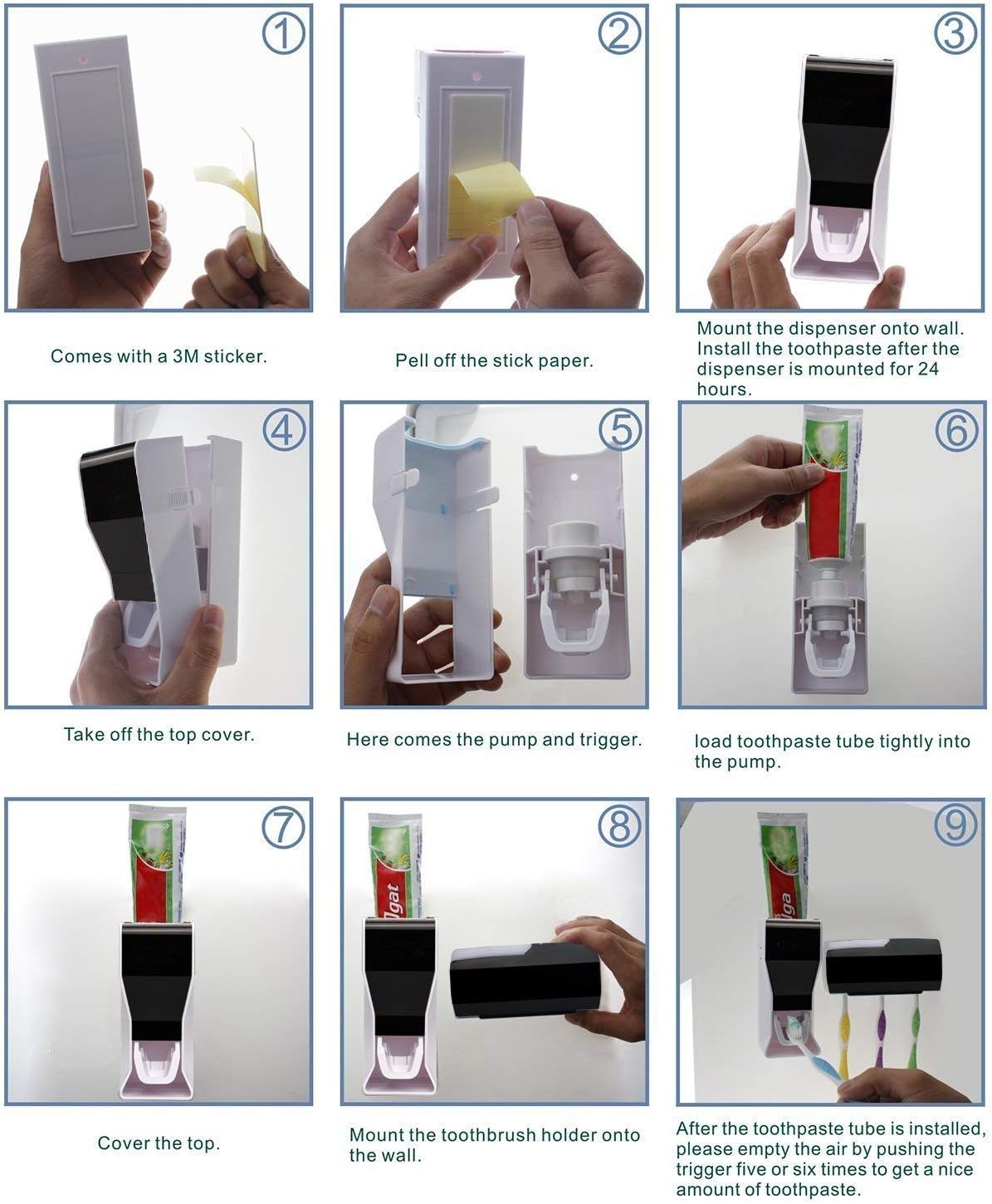 ①

Comes with a 3M sticker.

②

Pell off the stick paper.

③

Mount the dispenser onto wall. Install the toothpaste after the dispenser is mounted for 24 hours.

④

Take off the top cover.

⑤

Here comes the pump and trigger.

⑥

load toothpaste tube tightly into the pump.

⑦

Cover the top.

⑧

lgat

Mount the toothbrush holder onto the wall.

⑨

lga

After the toothpaste tube is installed, please empty the air by pushing the trigger five or six times to get a nice amount of toothpaste.