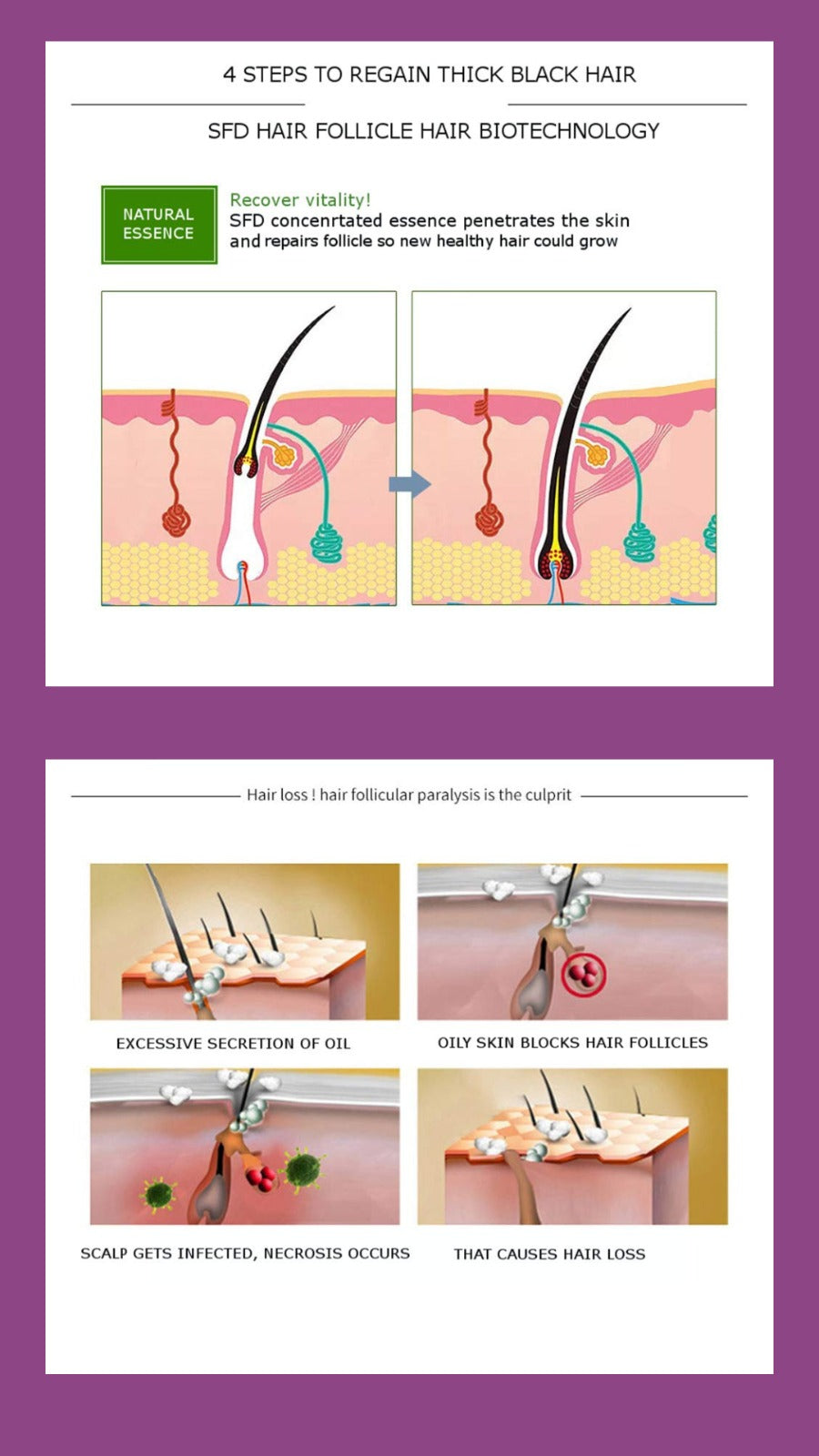 4 STEPS TO REGAIN THICK BLACK HAIR

SFD HAIR FOLLICLE HAIR BIOTECHNOLOGY

NATURAL ESSENCE

Recover vitality!
SFD concenrtated essence penetrates the skin and repairs follicle so new healthy hair could grow

Hair loss ! hair follicular paralysis is the culprit

EXCESSIVE SECRETION OF OIL

OILY SKIN BLOCKS HAIR FOLLICLES

SCALP GETS INFECTED, NECROSIS OCCURS

THAT CAUSES HAIR LOSS